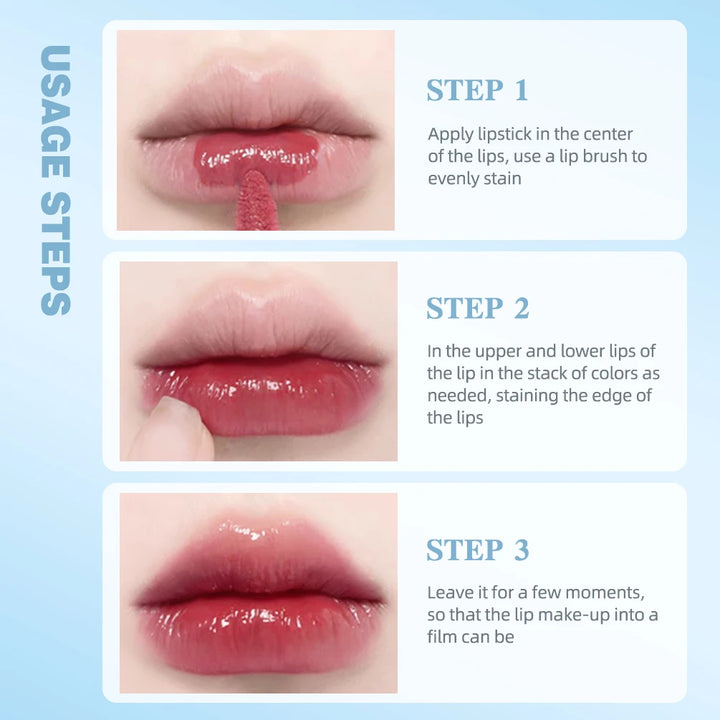 USAGE STEPS

STEP 1

Apply lipstick in the center of the lips, use a lip brush to evenly stain

STEP 2

In the upper and lower lips of the lip in the stack of colors as needed, staining the edge of the lips

STEP 3

Leave it for a few moments, so that the lip make-up into a film can be