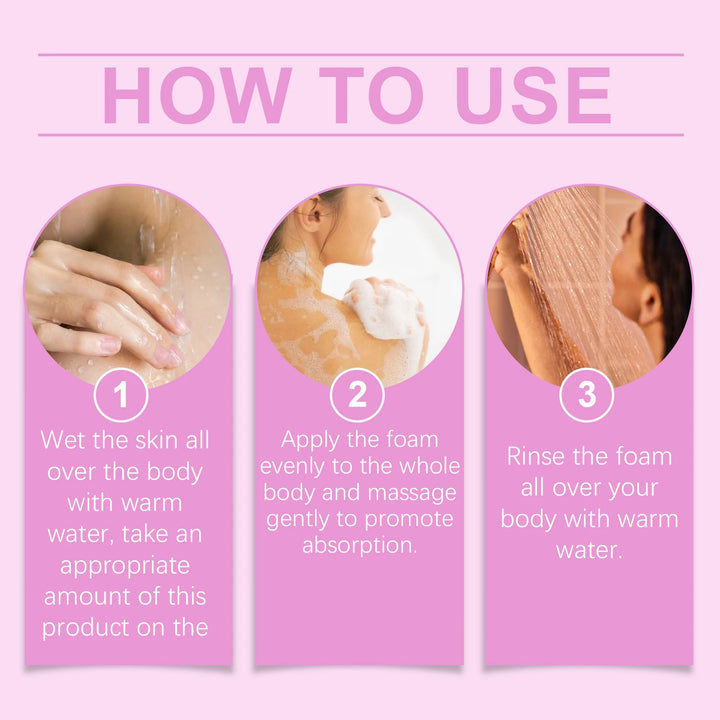 HOW TO USE

1
Wet the skin all over the body with warm water, take an appropriate amount of this product on the

2
Apply the foam evenly to the whole body and massage gently to promote absorption.

3
Rinse the foam all over your body with warm water.