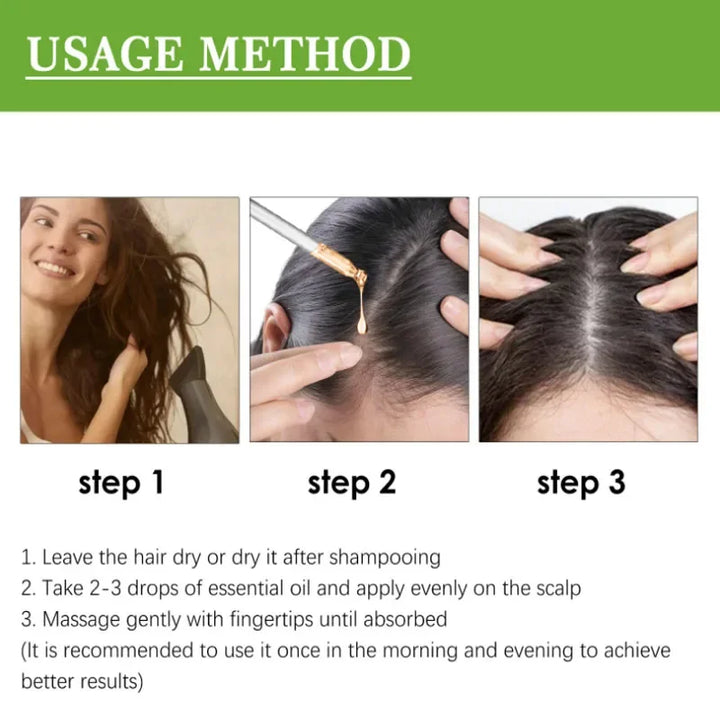 USAGE METHOD

step 1

step 2

step 3

1. Leave the hair dry or dry it after shampooing
2. Take 2-3 drops of essential oil and apply evenly on the scalp
3. Massage gently with fingertips until absorbed
(It is recommended to use it once in the morning and evening to achieve better results)