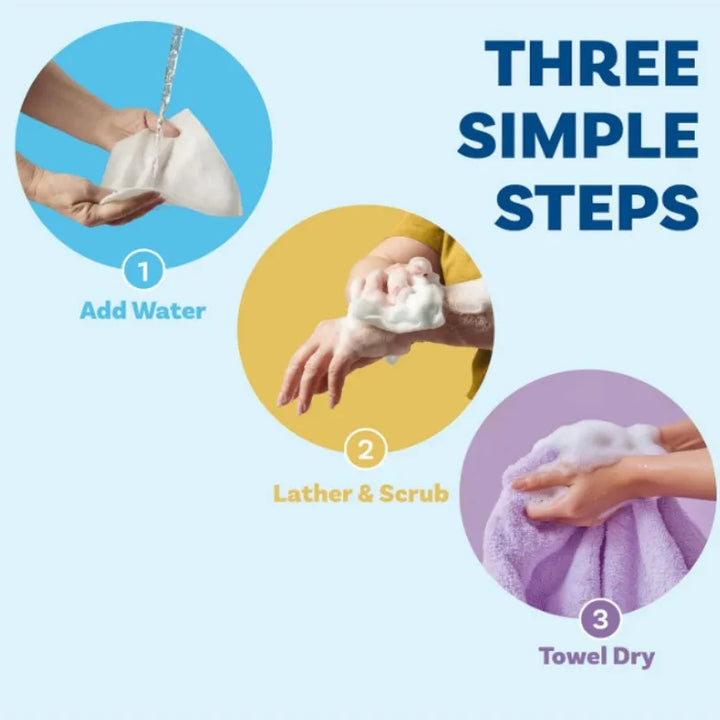 THREE SIMPLE STEPS

1
Add Water

2
Lather & Scrub

3
Towel Dry