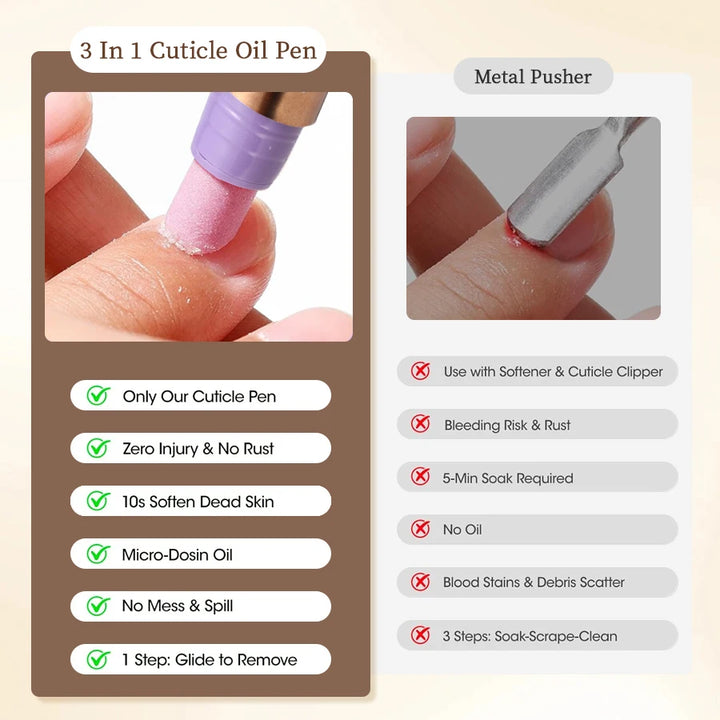 3 In 1 Cuticle Oil Pen

Only Our Cuticle Pen

Zero Injury & No Rust

10s Soften Dead Skin

Micro-Dosin Oil

No Mess & Spill

1 Step: Glide to Remove

Metal Pusher

Use with Softener & Cuticle Clipper

Bleeding Risk & Rust

5-Min Soak Required

No Oil

Blood Stains & Debris Scatter

3 Steps: Soak-Scrape-Clean