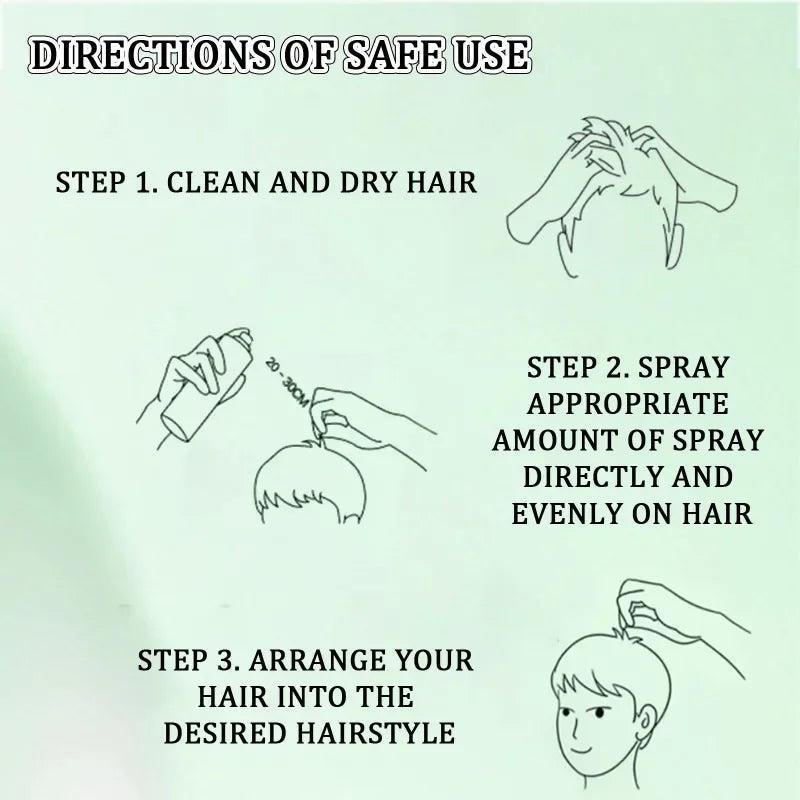 DIRECTIONS OF SAFE USE

STEP 1. CLEAN AND DRY HAIR

20 - 30CM

STEP 2. SPRAY APPROPRIATE AMOUNT OF SPRAY DIRECTLY AND EVENLY ON HAIR

STEP 3. ARRANGE YOUR HAIR INTO THE DESIRED HAIRSTYLE