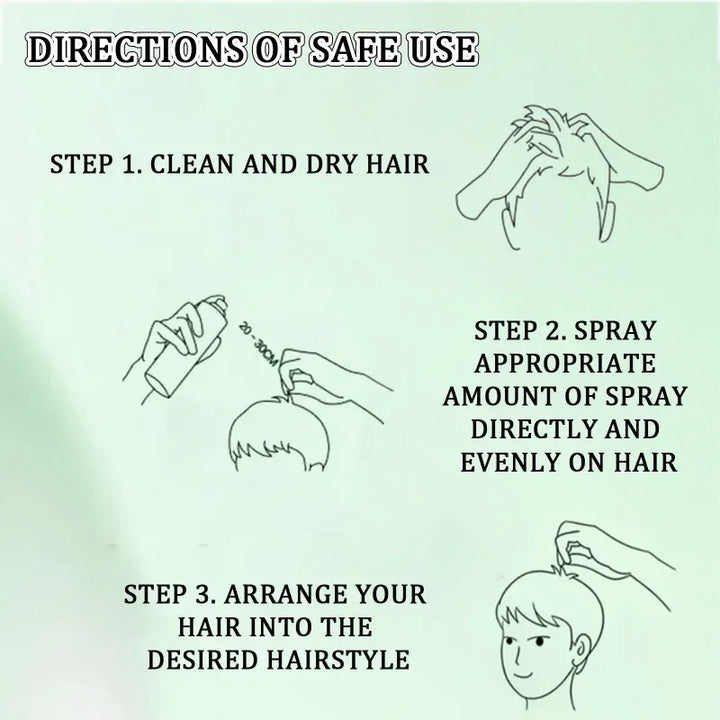 DIRECTIONS OF SAFE USE

STEP 1. CLEAN AND DRY HAIR

20 - 30CM

STEP 2. SPRAY APPROPRIATE AMOUNT OF SPRAY DIRECTLY AND EVENLY ON HAIR

STEP 3. ARRANGE YOUR HAIR INTO THE DESIRED HAIRSTYLE