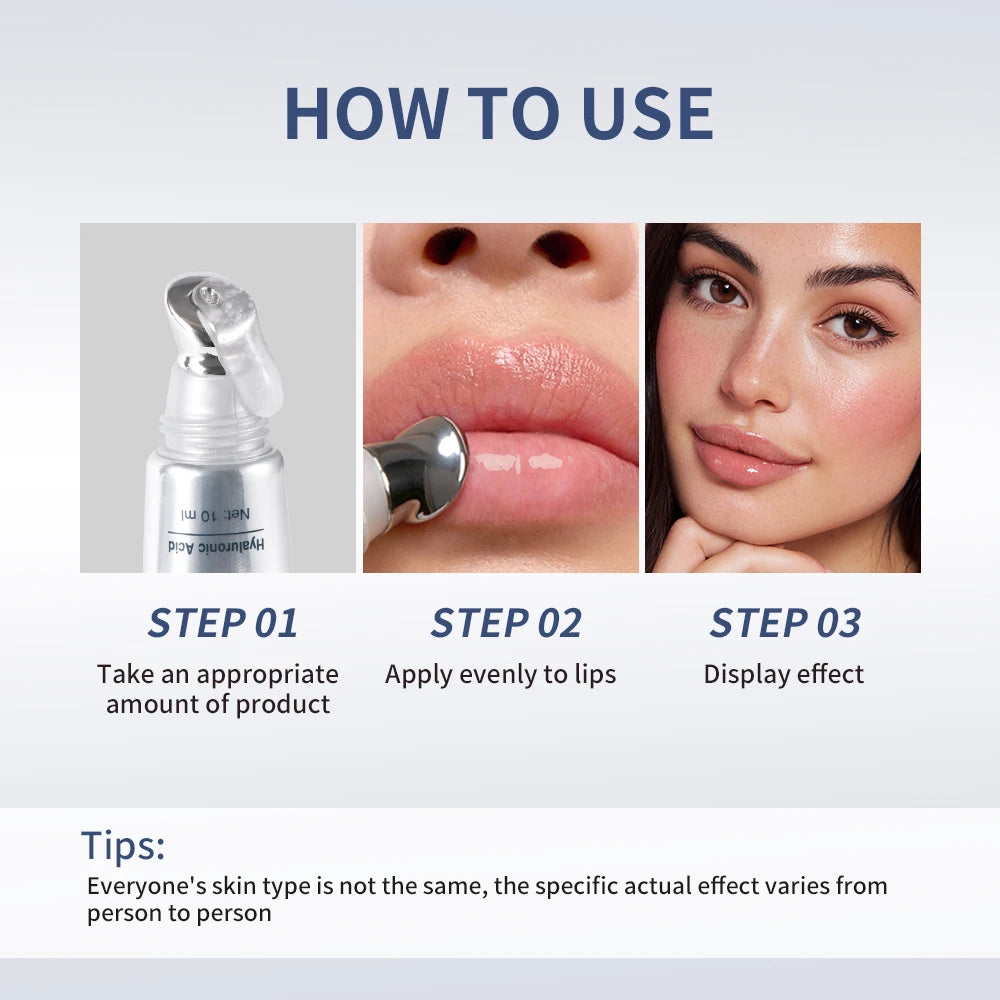 HOW TO USE

Net: 10 ml
Hyaluronic Acid

STEP 01
Take an appropriate amount of product

STEP 02
Apply evenly to lips

STEP 03
Display effect

Tips:
Everyone's skin type is not the same, the specific actual effect varies from person to person