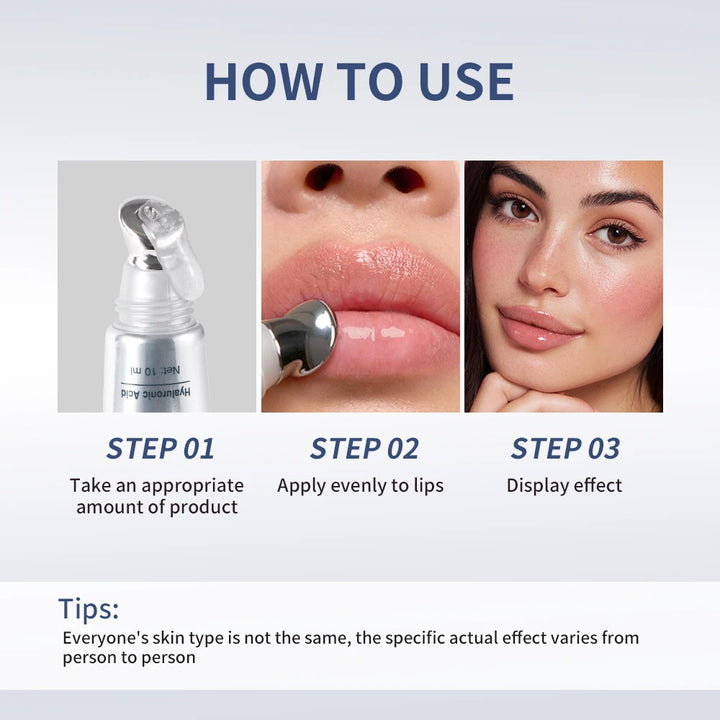 HOW TO USE

Net: 10 ml
Hyaluronic Acid

STEP 01
Take an appropriate amount of product

STEP 02
Apply evenly to lips

STEP 03
Display effect

Tips:
Everyone's skin type is not the same, the specific actual effect varies from person to person