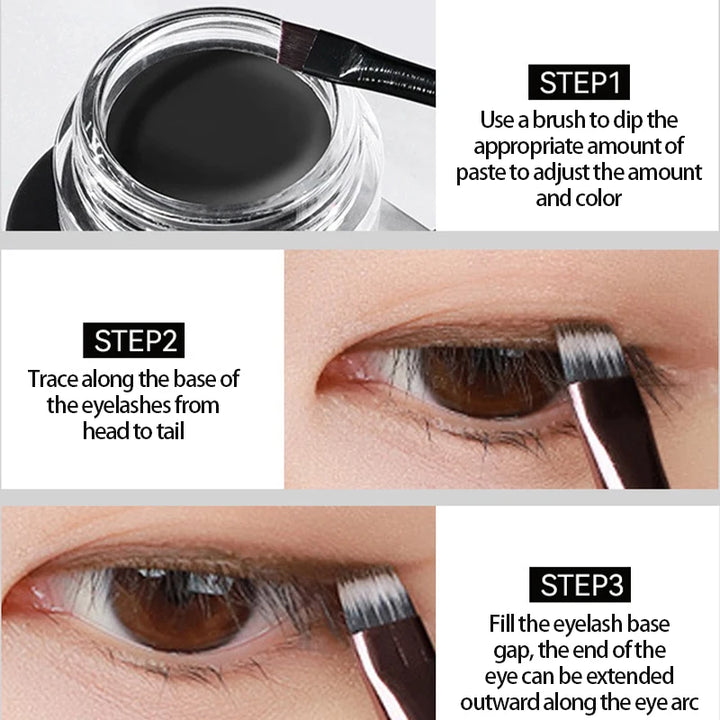 STEP1
Use a brush to dip the appropriate amount of paste to adjust the amount and color

STEP2
Trace along the base of the eyelashes from head to tail

STEP3
Fill the eyelash base gap, the end of the eye can be extended outward along the eye arc