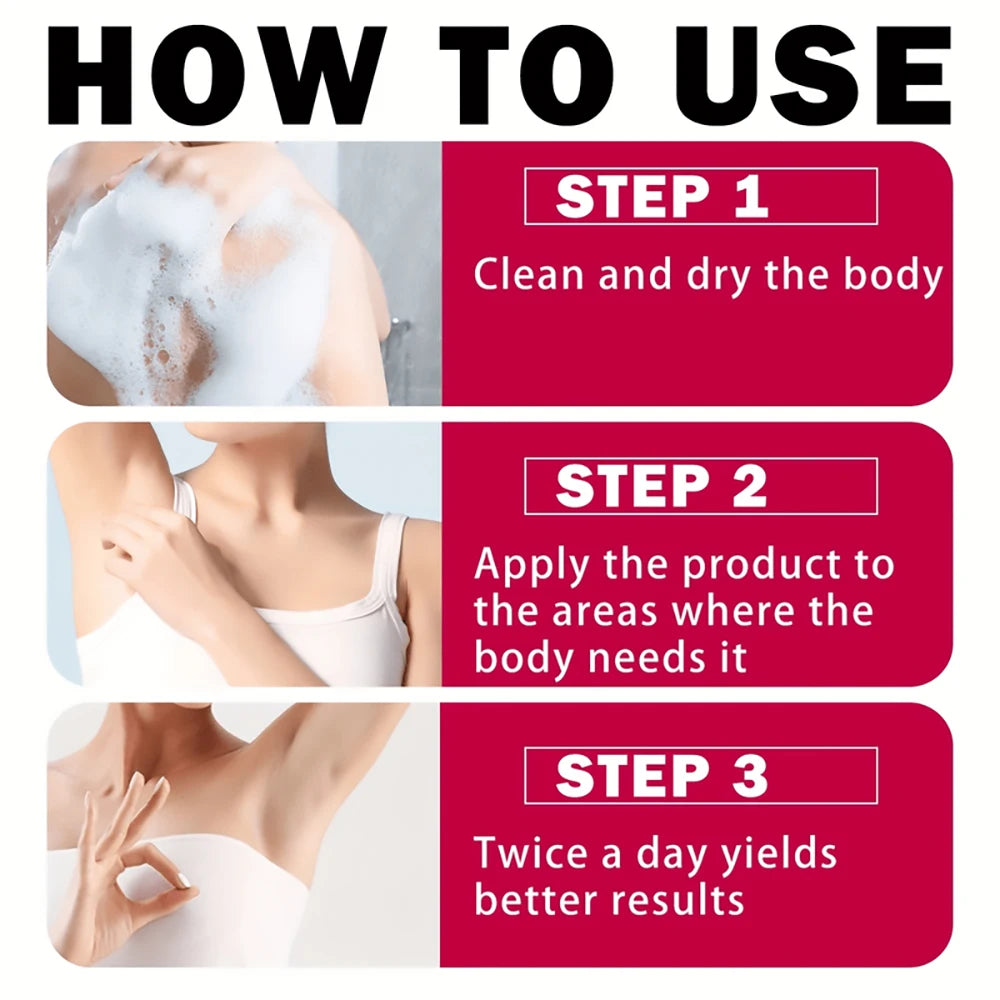 HOW TO USE

STEP 1

Clean and dry the body

STEP 2

Apply the product to the areas where the body needs it

STEP 3

Twice a day yields better results