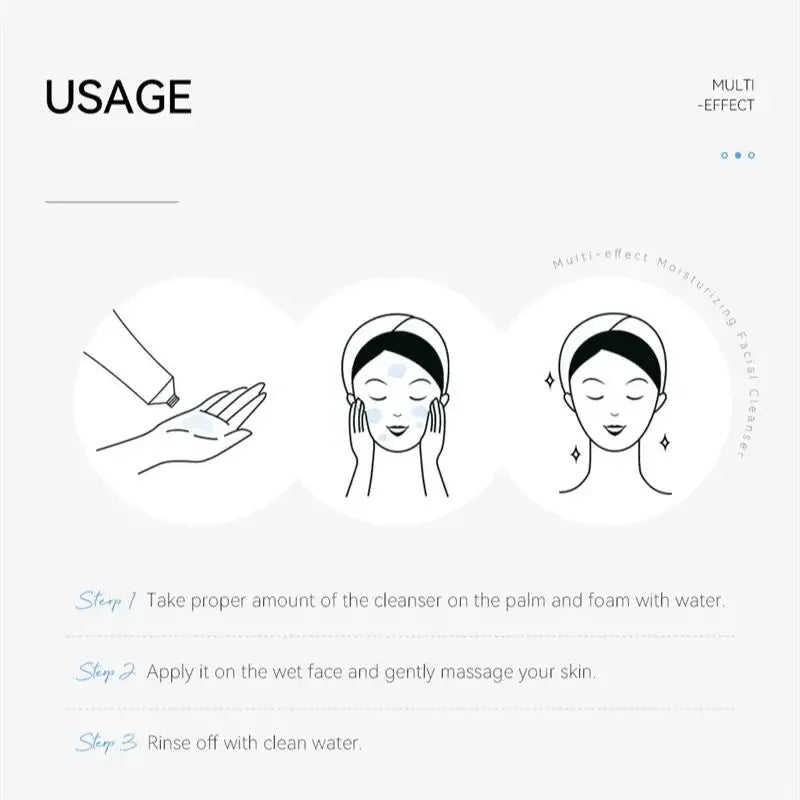 USAGE

MULTI
-EFFECT

Multi-effect Moisturizing Facial Cleanser

Step 1 Take proper amount of the cleanser on the palm and foam with water.

Step 2 Apply it on the wet face and gently massage your skin.

Step 3 Rinse off with clean water.