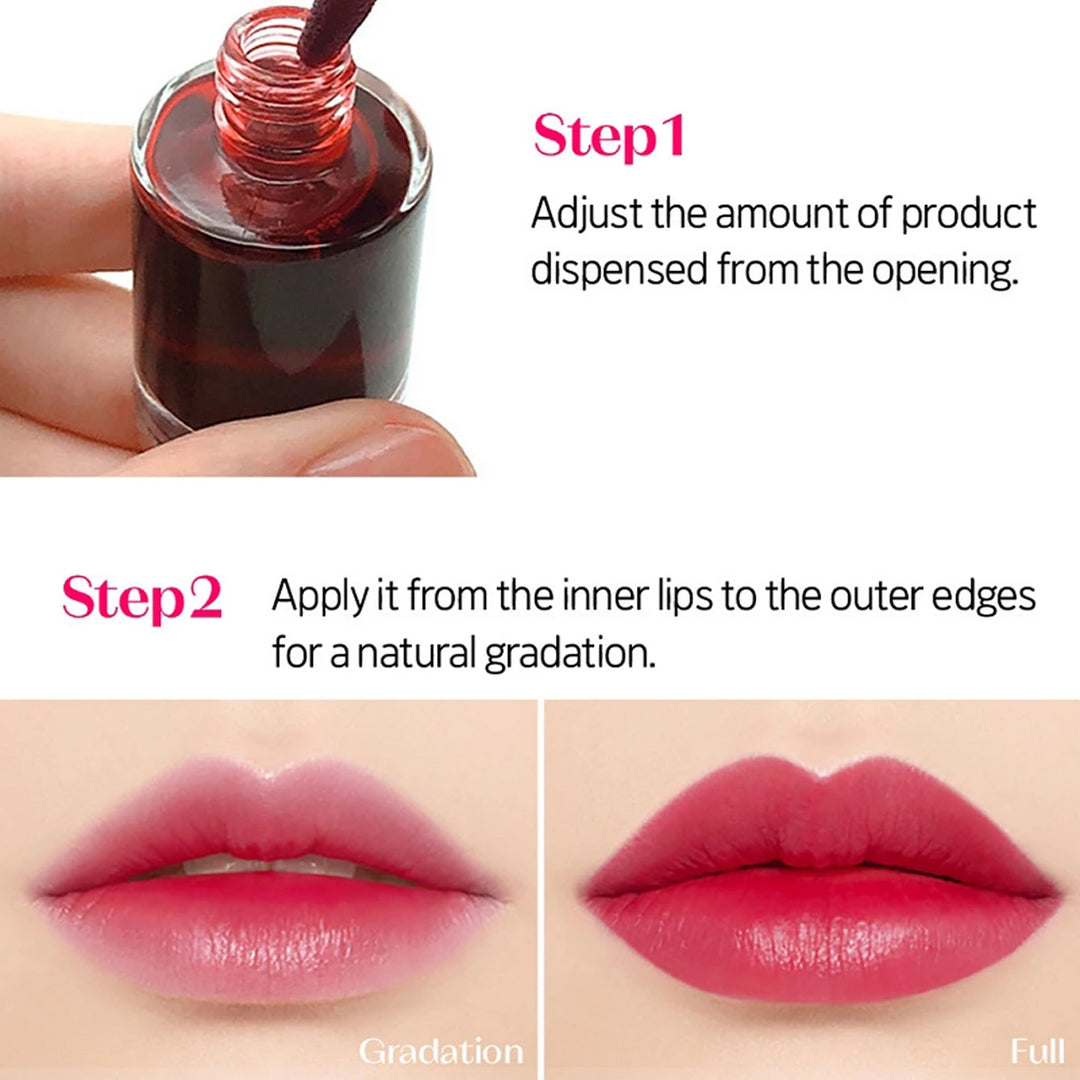 Step1
Adjust the amount of product dispensed from the opening.

Step2
Apply it from the inner lips to the outer edges for a natural gradation.

Gradation

Full