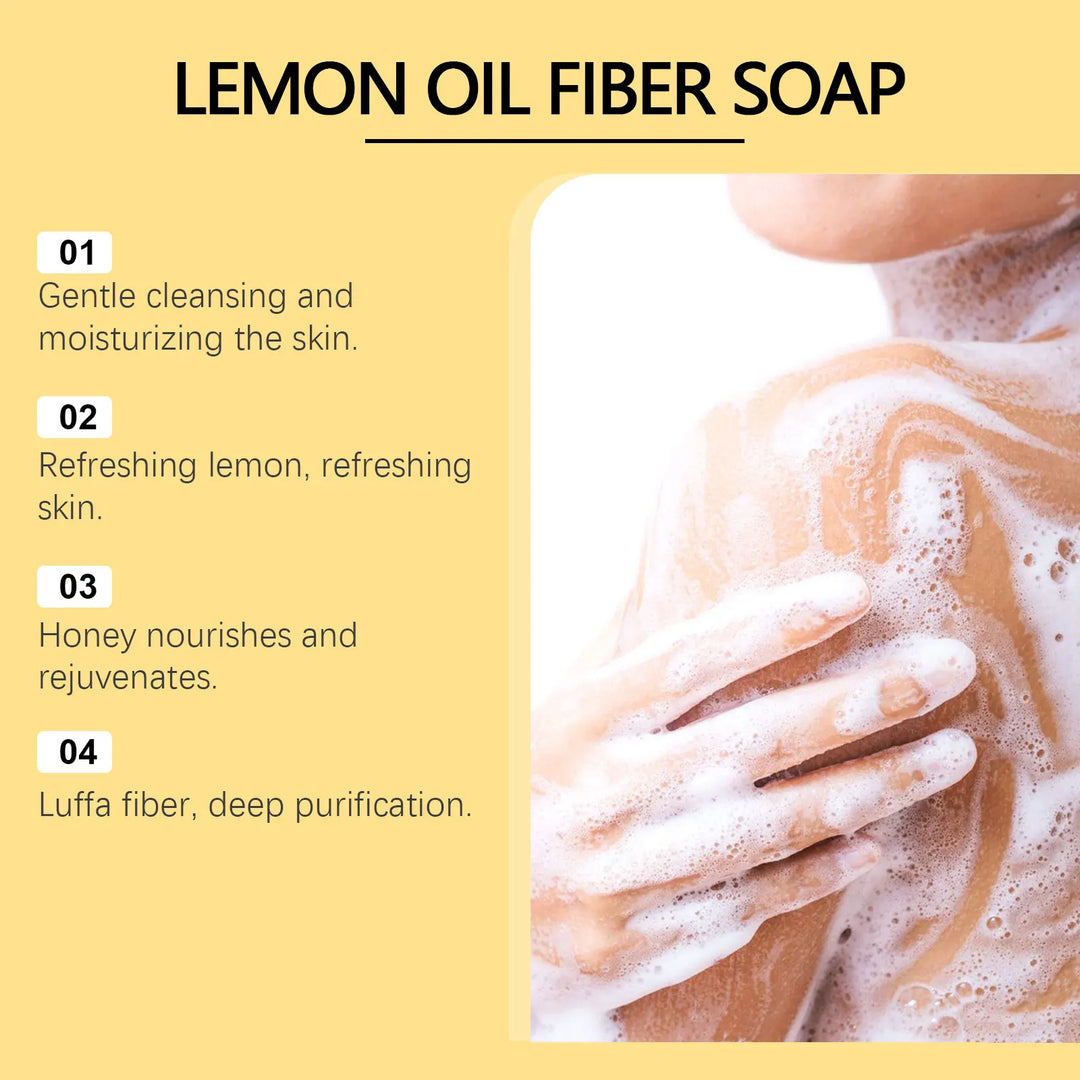 LEMON OIL FIBER SOAP

01
Gentle cleansing and moisturizing the skin.

02
Refreshing lemon, refreshing skin.

03
Honey nourishes and rejuvenates.

04
Luffa fiber, deep purification.