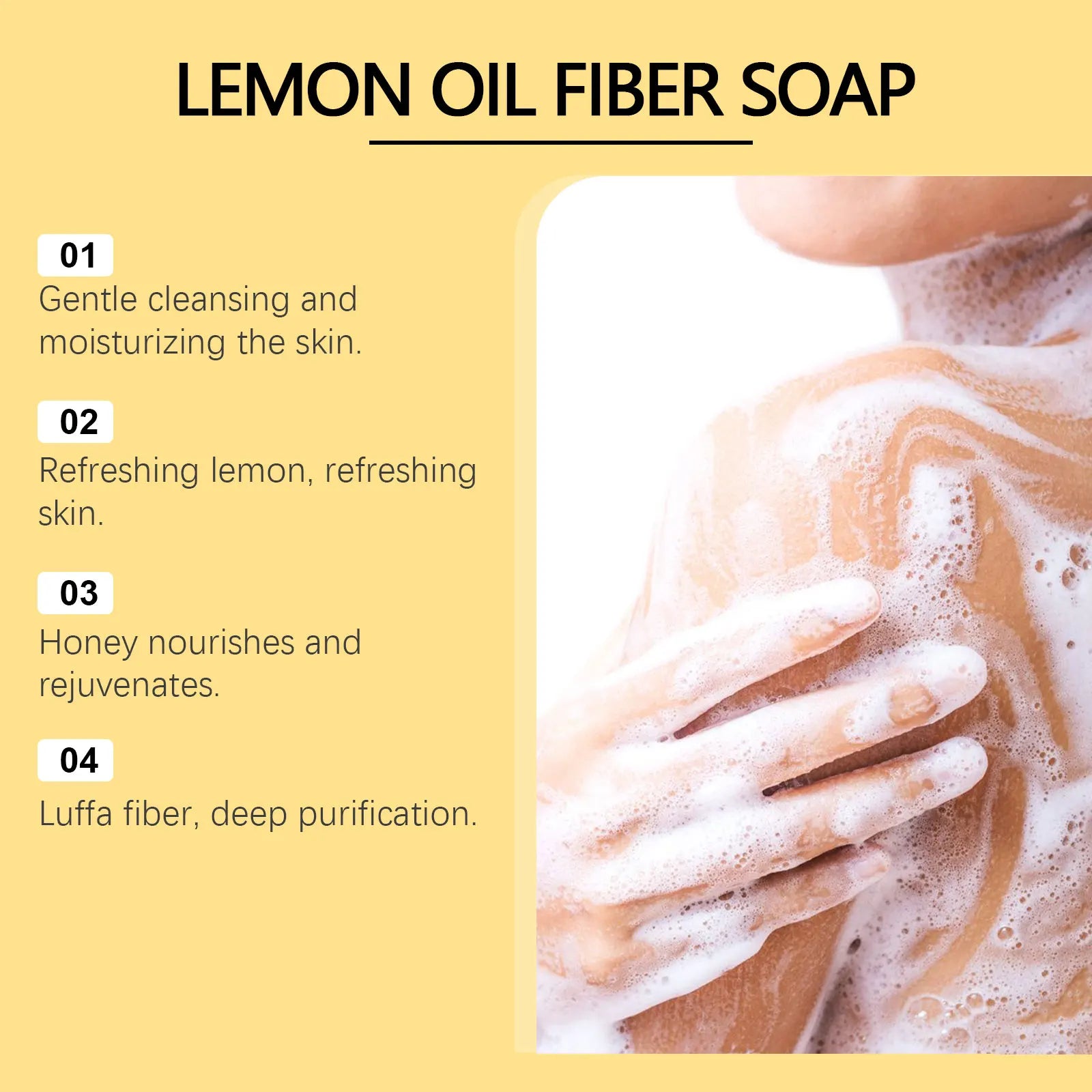 LEMON OIL FIBER SOAP

01
Gentle cleansing and moisturizing the skin.

02
Refreshing lemon, refreshing skin.

03
Honey nourishes and rejuvenates.

04
Luffa fiber, deep purification.