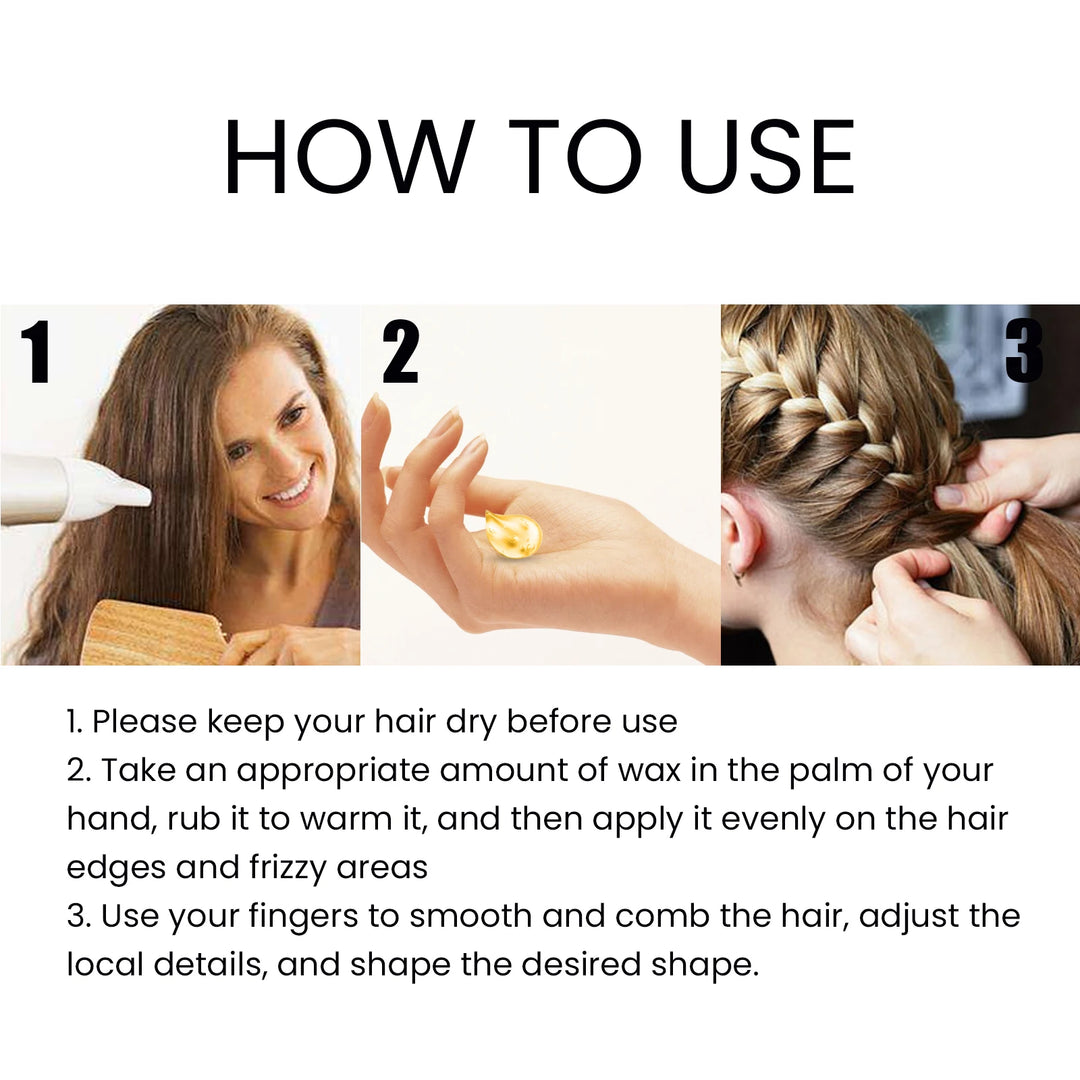 HOW TO USE

1

2

3

1. Please keep your hair dry before use
2. Take an appropriate amount of wax in the palm of your hand, rub it to warm it, and then apply it evenly on the hair edges and frizzy areas
3. Use your fingers to smooth and comb the hair, adjust the local details, and shape the desired shape.