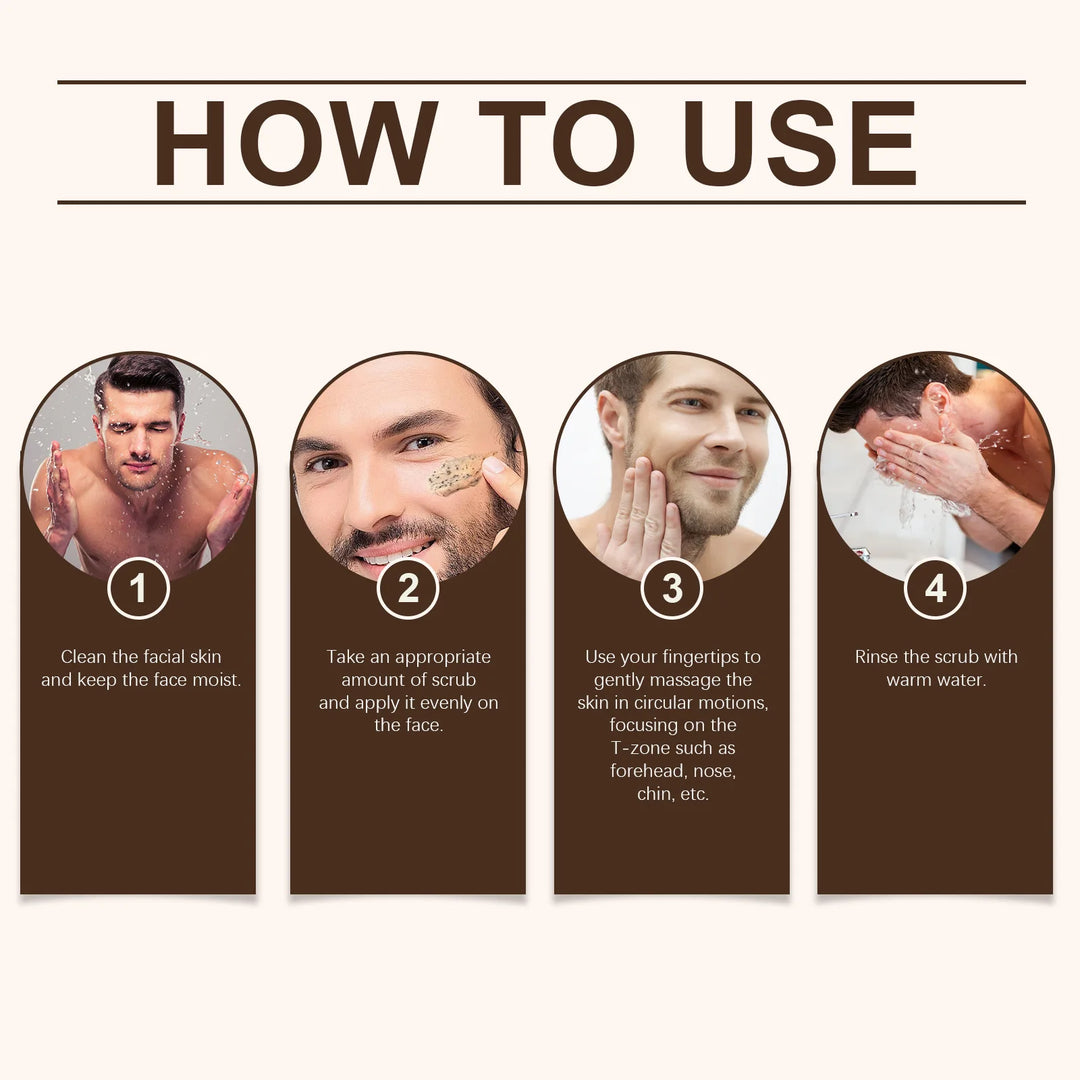 HOW TO USE

1

Clean the facial skin and keep the face moist.

2

Take an appropriate amount of scrub and apply it evenly on the face.

3

Use your fingertips to gently massage the skin in circular motions, focusing on the T-zone such as forehead, nose, chin, etc.

4

Rinse the scrub with warm water.