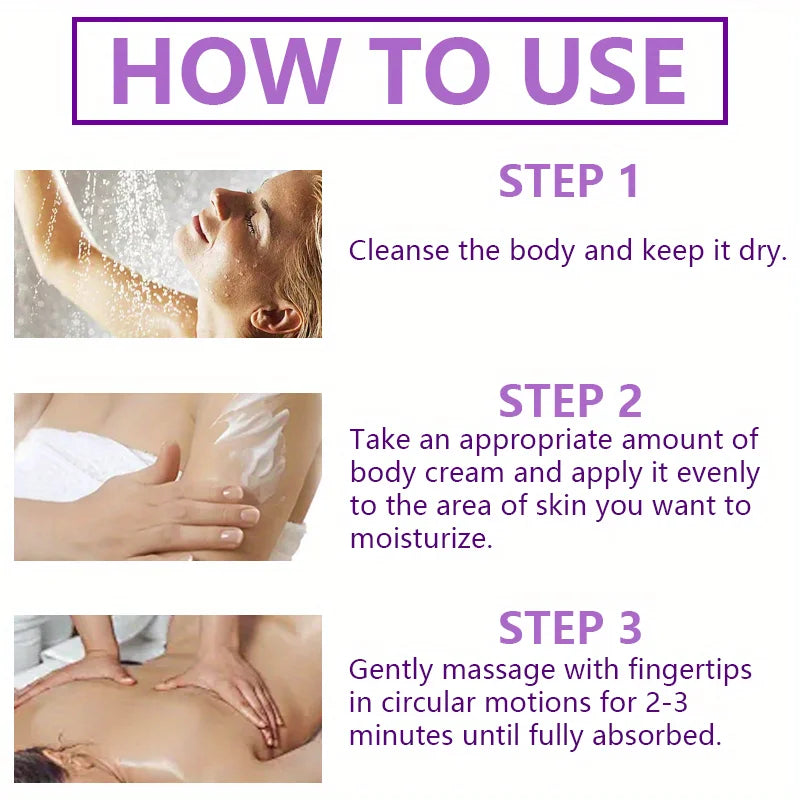 HOW TO USE

STEP 1

Cleanse the body and keep it dry.

STEP 2

Take an appropriate amount of body cream and apply it evenly to the area of skin you want to moisturize.

STEP 3

Gently massage with fingertips in circular motions for 2-3 minutes until fully absorbed.