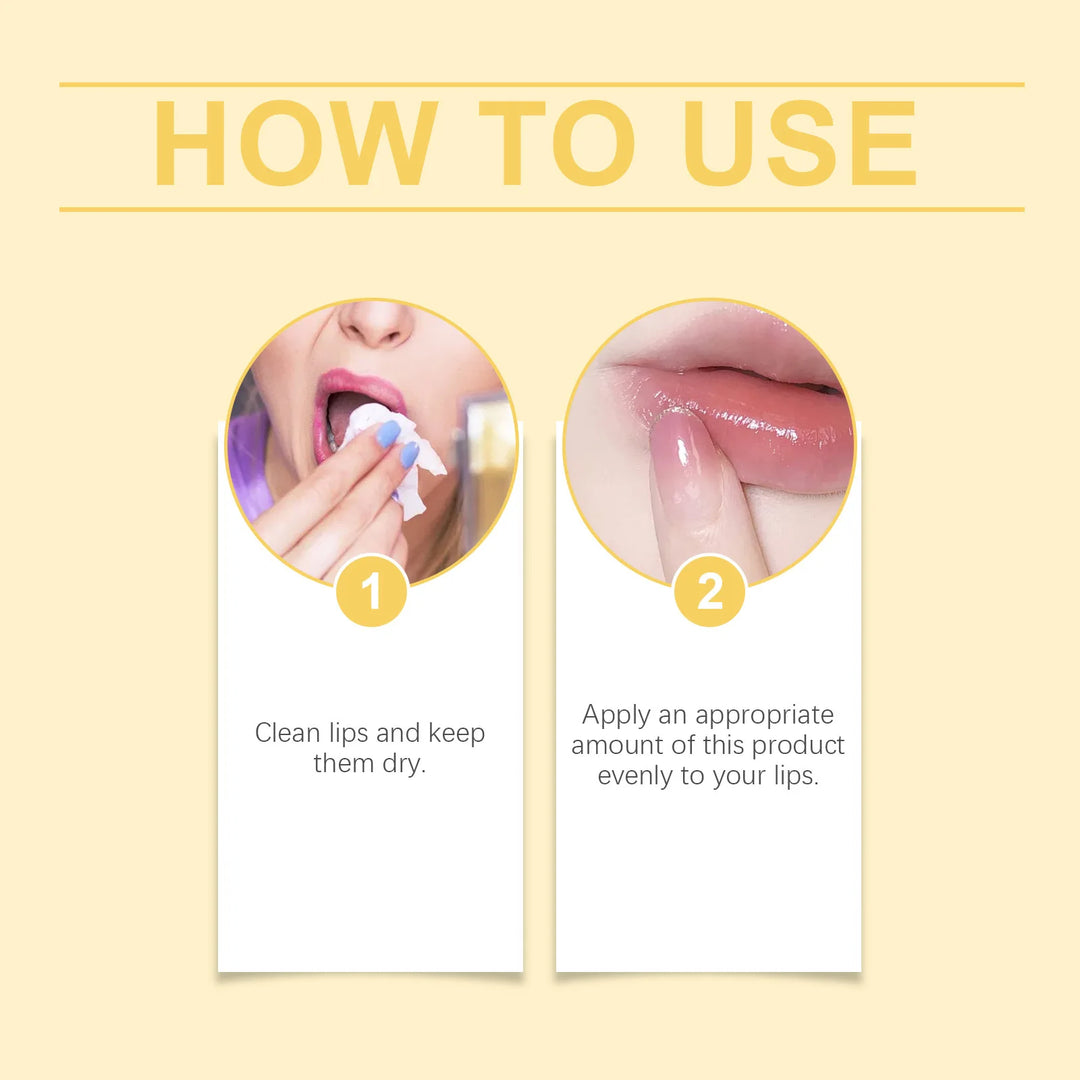 HOW TO USE

1

Clean lips and keep them dry.

2

Apply an appropriate amount of this product evenly to your lips.