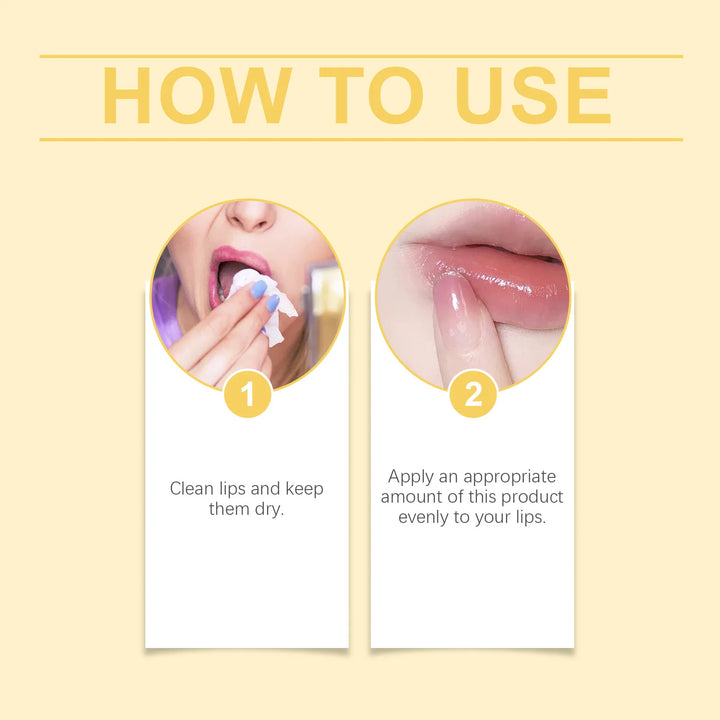 HOW TO USE

1

Clean lips and keep them dry.

2

Apply an appropriate amount of this product evenly to your lips.