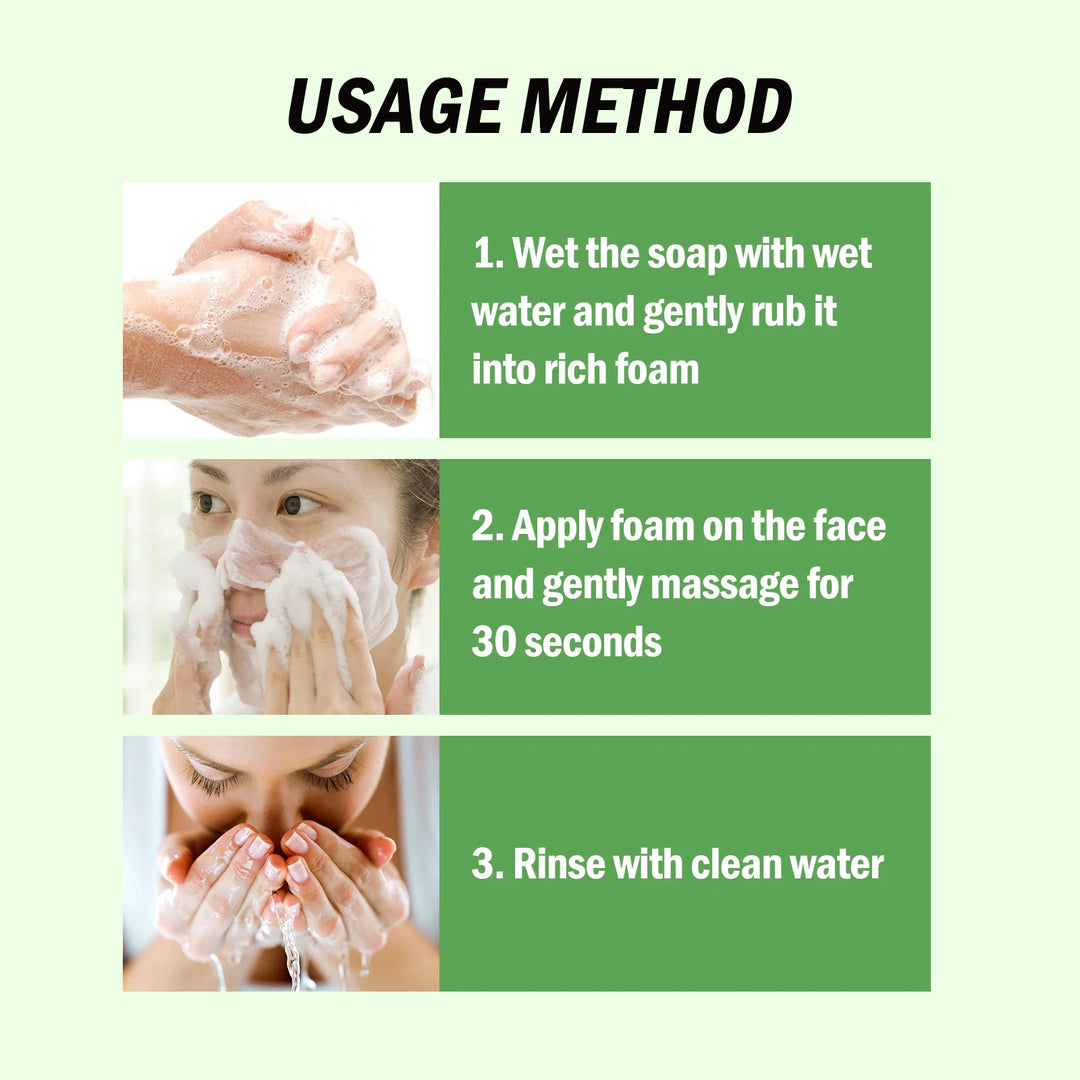 USAGE METHOD

1. Wet the soap with wet water and gently rub it into rich foam

2. Apply foam on the face and gently massage for 30 seconds

3. Rinse with clean water