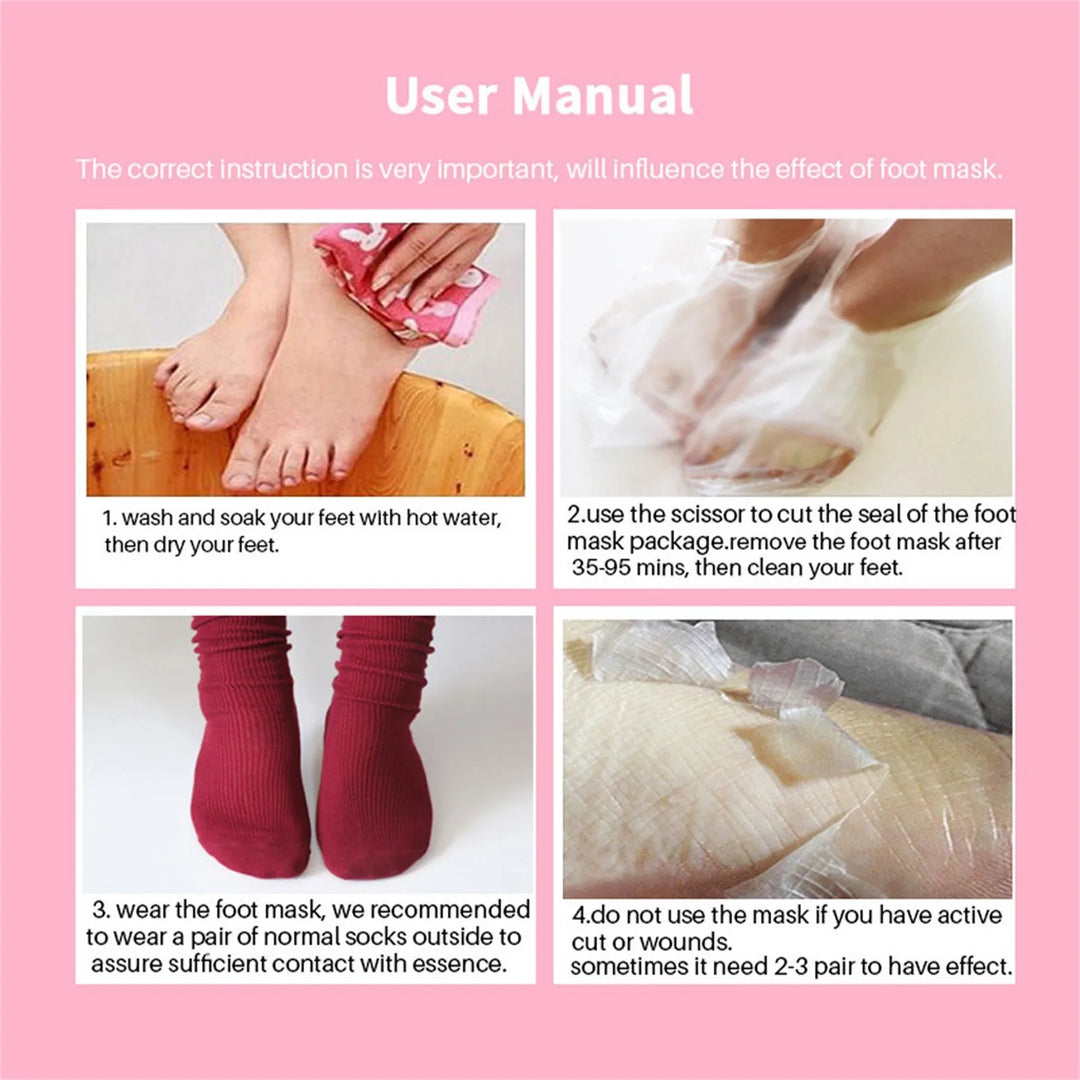 User Manual

The correct instruction is very important, will influence the effect of foot mask.

1. wash and soak your feet with hot water, then dry your feet.

2.use the scissor to cut the seal of the foot mask package.remove the foot mask after 35-95 mins, then clean your feet.

3. wear the foot mask, we recommended to wear a pair of normal socks outside to assure sufficient contact with essence.

4.do not use the mask if you have active cut or wounds.
sometimes it need 2-3 pair to have effect.