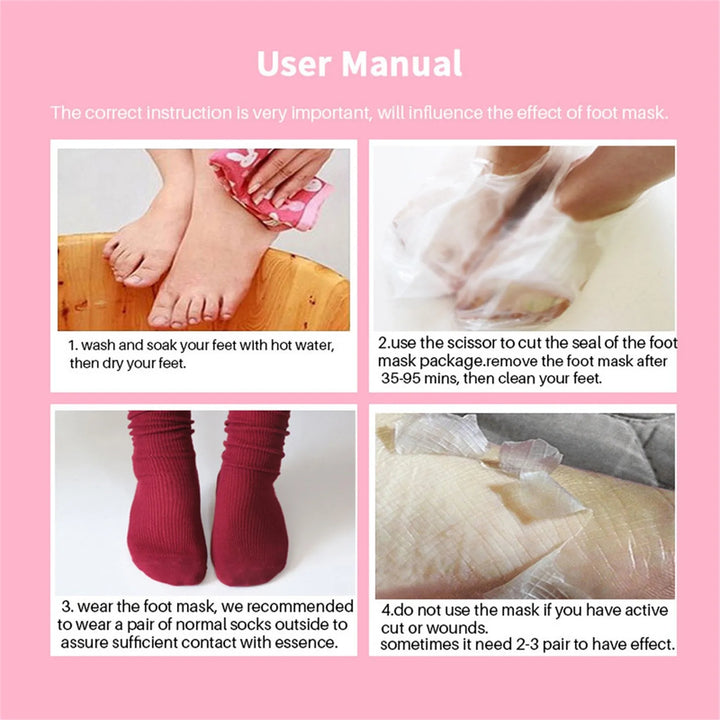 User Manual

The correct instruction is very important, will influence the effect of foot mask.

1. wash and soak your feet with hot water, then dry your feet.

2.use the scissor to cut the seal of the foot mask package.remove the foot mask after 35-95 mins, then clean your feet.

3. wear the foot mask, we recommended to wear a pair of normal socks outside to assure sufficient contact with essence.

4.do not use the mask if you have active cut or wounds.
sometimes it need 2-3 pair to have effect.