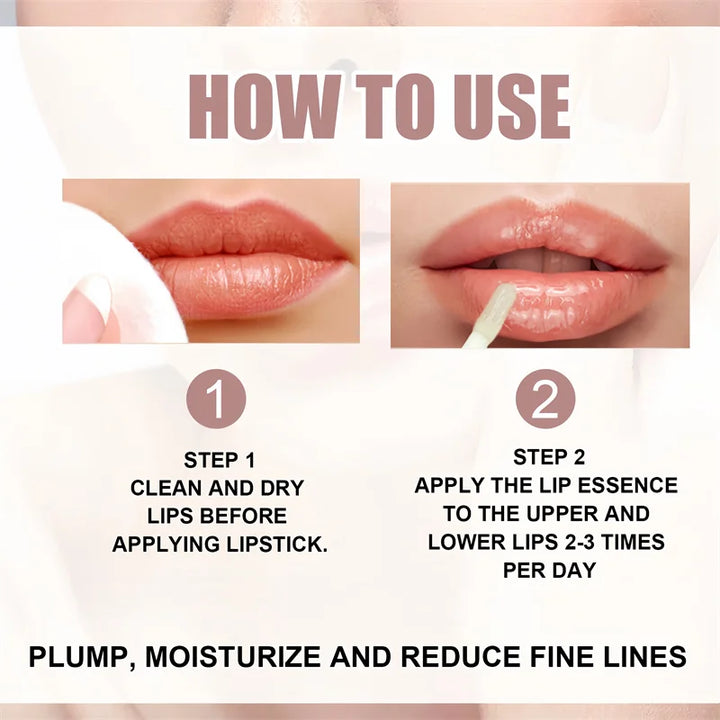 HOW TO USE

1

STEP 1
CLEAN AND DRY LIPS BEFORE APPLYING LIPSTICK.

2

STEP 2
APPLY THE LIP ESSENCE TO THE UPPER AND LOWER LIPS 2-3 TIMES PER DAY

PLUMP, MOISTURIZE AND REDUCE FINE LINES