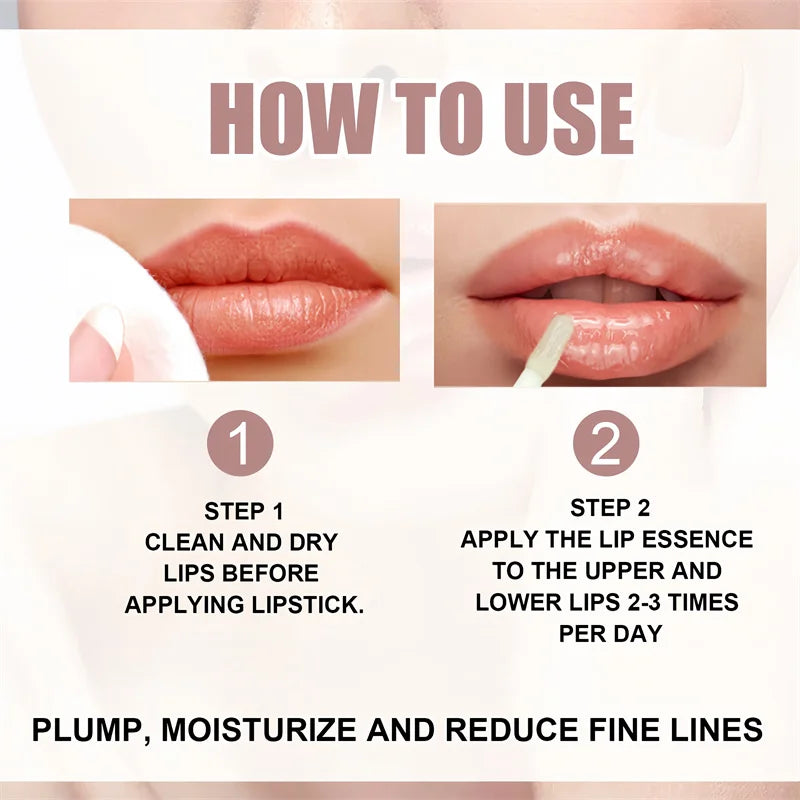 HOW TO USE

1

STEP 1
CLEAN AND DRY LIPS BEFORE APPLYING LIPSTICK.

2

STEP 2
APPLY THE LIP ESSENCE TO THE UPPER AND LOWER LIPS 2-3 TIMES PER DAY

PLUMP, MOISTURIZE AND REDUCE FINE LINES