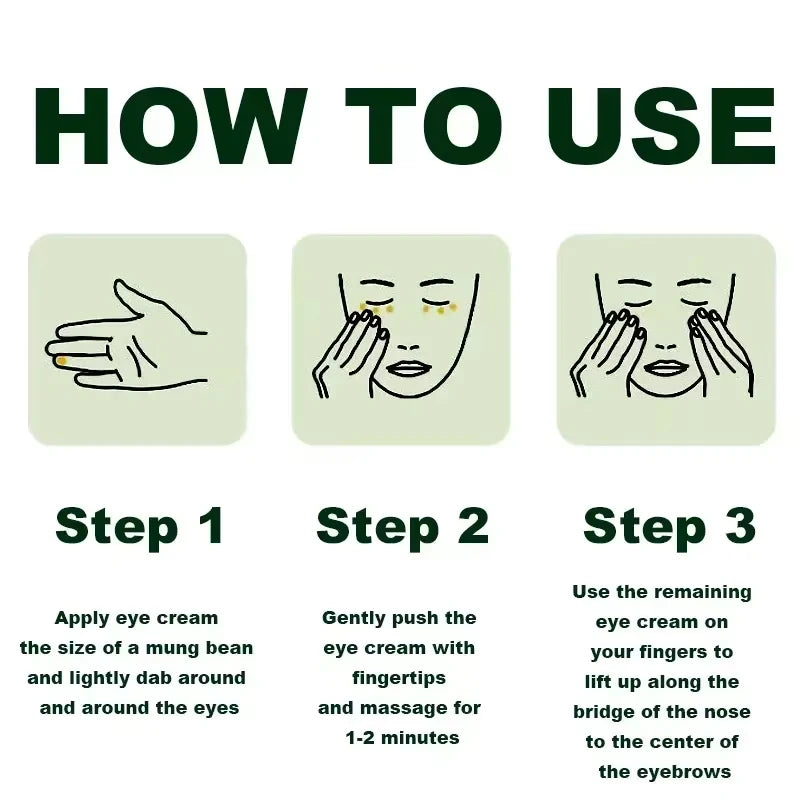 HOW TO USE

Step 1

Apply eye cream the size of a mung bean and lightly dab around and around the eyes

Step 2

Gently push the eye cream with fingertips and massage for 1-2 minutes

Step 3

Use the remaining eye cream on your fingers to lift up along the bridge of the nose to the center of the eyebrows