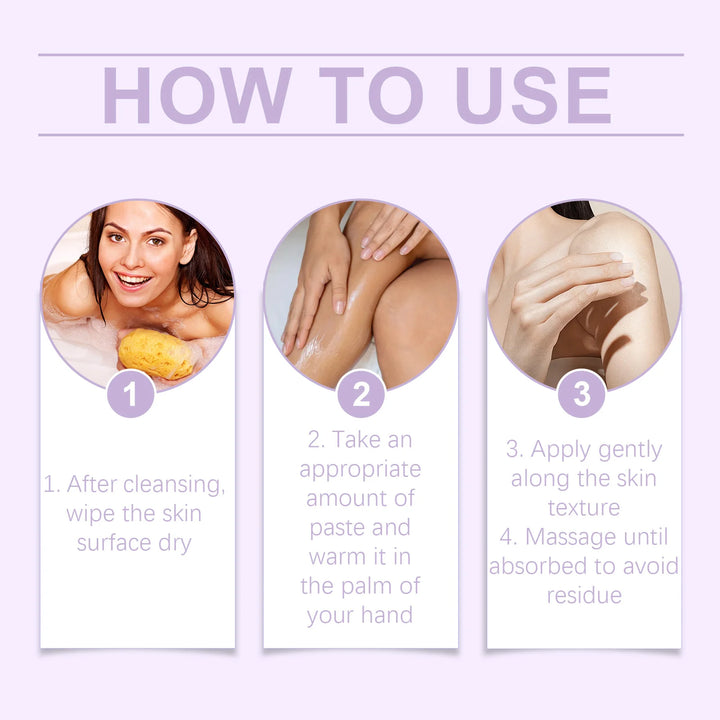 HOW TO USE

1

1. After cleansing, wipe the skin surface dry

2

2. Take an appropriate amount of paste and warm it in the palm of your hand

3

3. Apply gently along the skin texture
4. Massage until absorbed to avoid residue