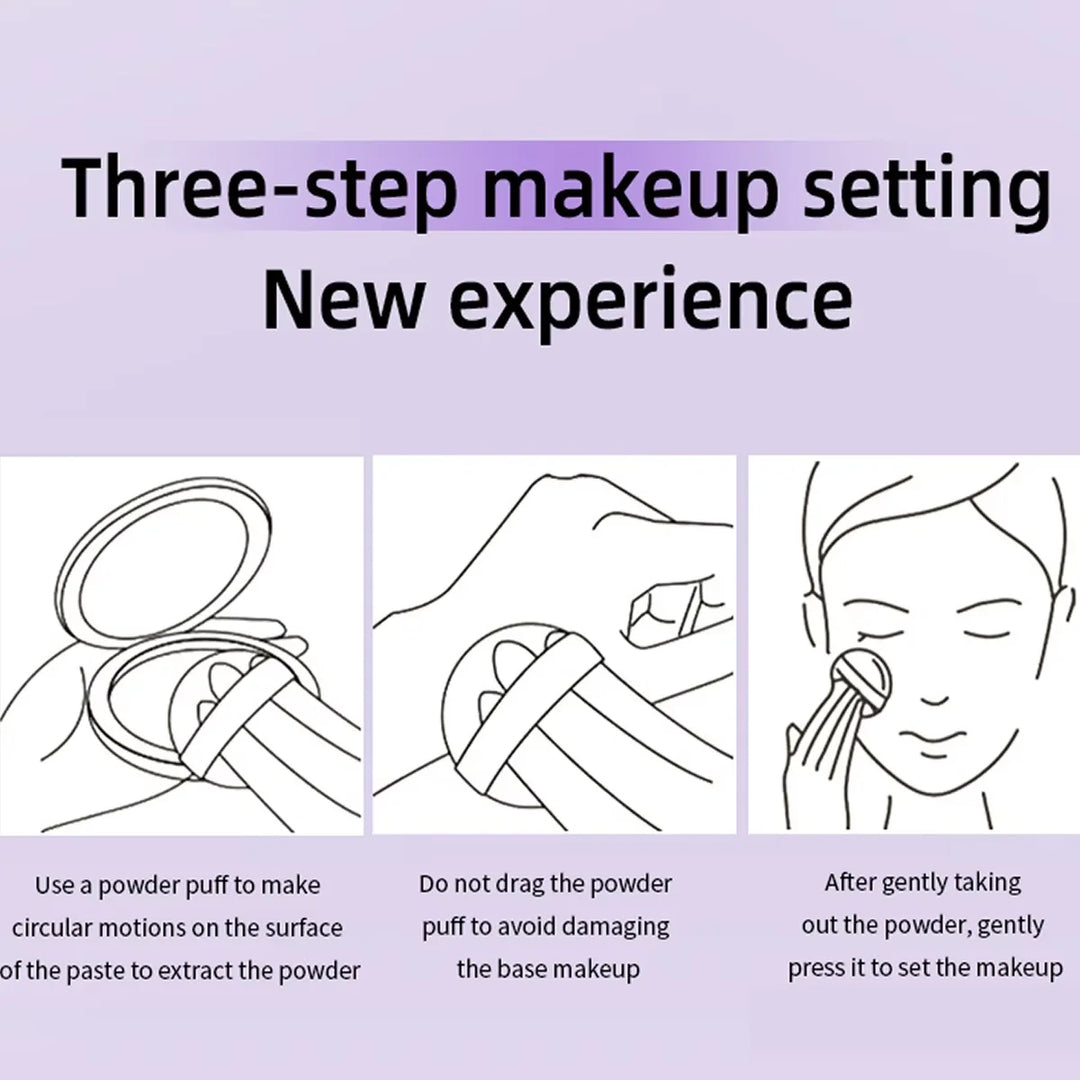 Three-step makeup setting
New experience

Use a powder puff to make circular motions on the surface of the paste to extract the powder

Do not drag the powder puff to avoid damaging the base makeup

After gently taking out the powder, gently press it to set the makeup