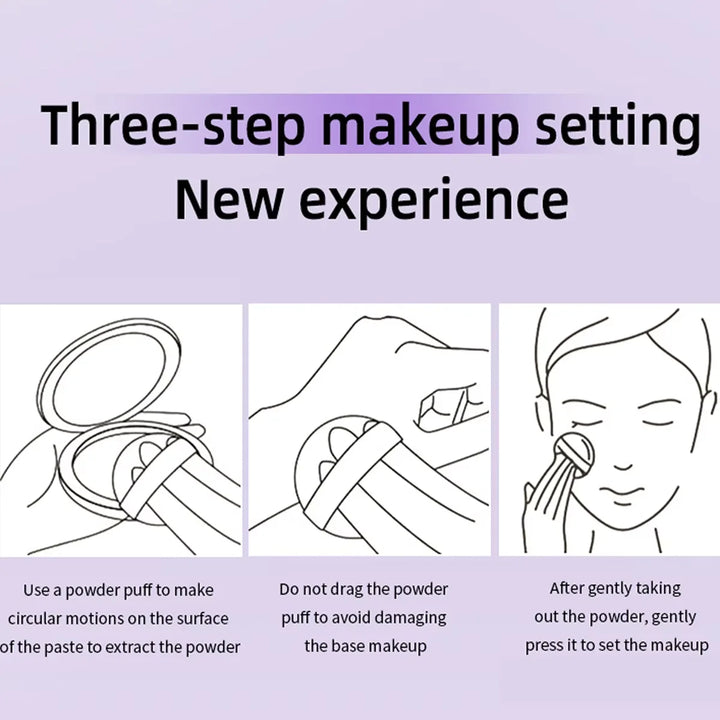 Three-step makeup setting
New experience

Use a powder puff to make circular motions on the surface of the paste to extract the powder

Do not drag the powder puff to avoid damaging the base makeup

After gently taking out the powder, gently press it to set the makeup