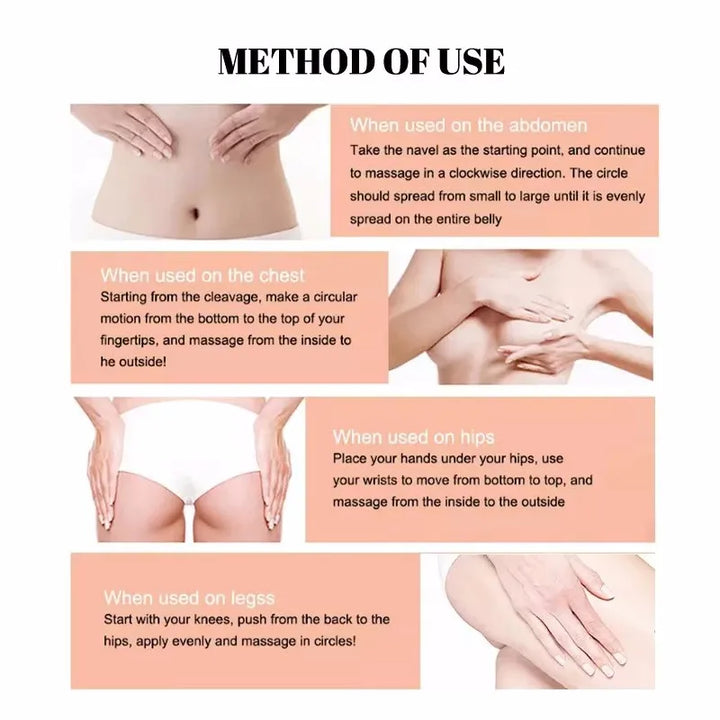 METHOD OF USE

When used on the abdomen
Take the navel as the starting point, and continue to massage in a clockwise direction. The circle should spread from small to large until it is evenly spread on the entire belly

When used on the chest
Starting from the cleavage, make a circular motion from the bottom to the top of your fingertips, and massage from the inside to he outside!

When used on hips
Place your hands under your hips, use your wrists to move from bottom to top, and massage from the inside to the outside

When used on legss
Start with your knees, push from the back to the hips, apply evenly and massage in circles!