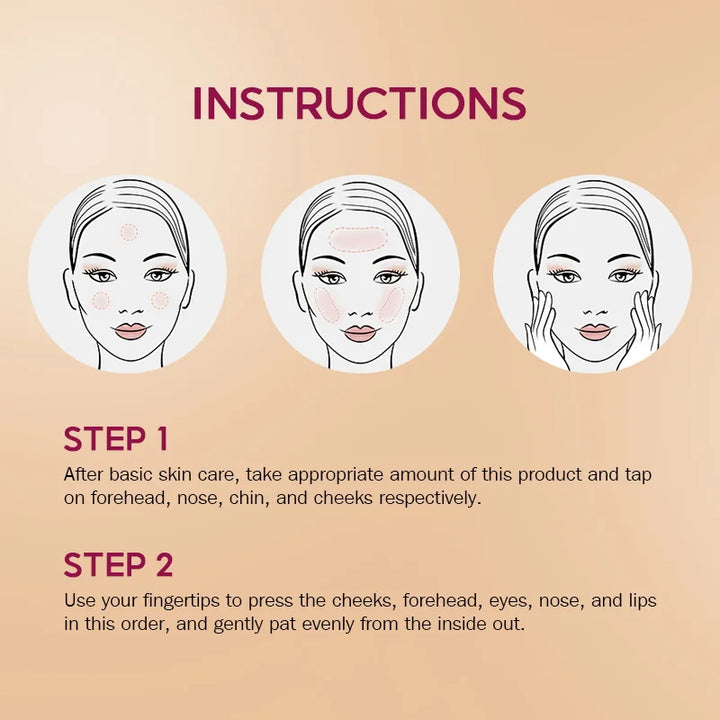 INSTRUCTIONS

STEP 1
After basic skin care, take appropriate amount of this product and tap on forehead, nose, chin, and cheeks respectively.

STEP 2
Use your fingertips to press the cheeks, forehead, eyes, nose, and lips in this order, and gently pat evenly from the inside out.