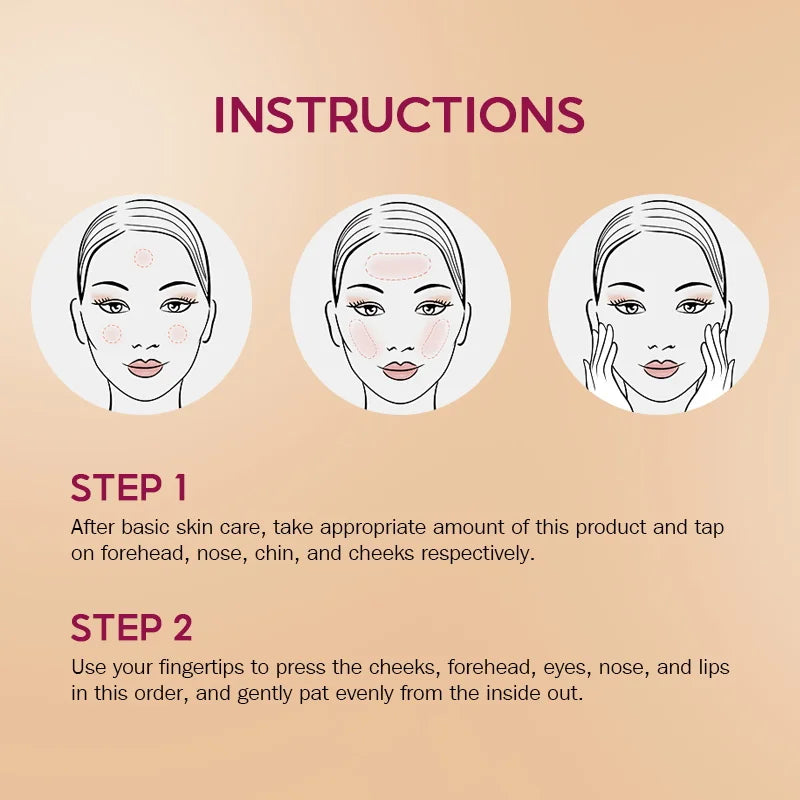 INSTRUCTIONS

STEP 1
After basic skin care, take appropriate amount of this product and tap on forehead, nose, chin, and cheeks respectively.

STEP 2
Use your fingertips to press the cheeks, forehead, eyes, nose, and lips in this order, and gently pat evenly from the inside out.