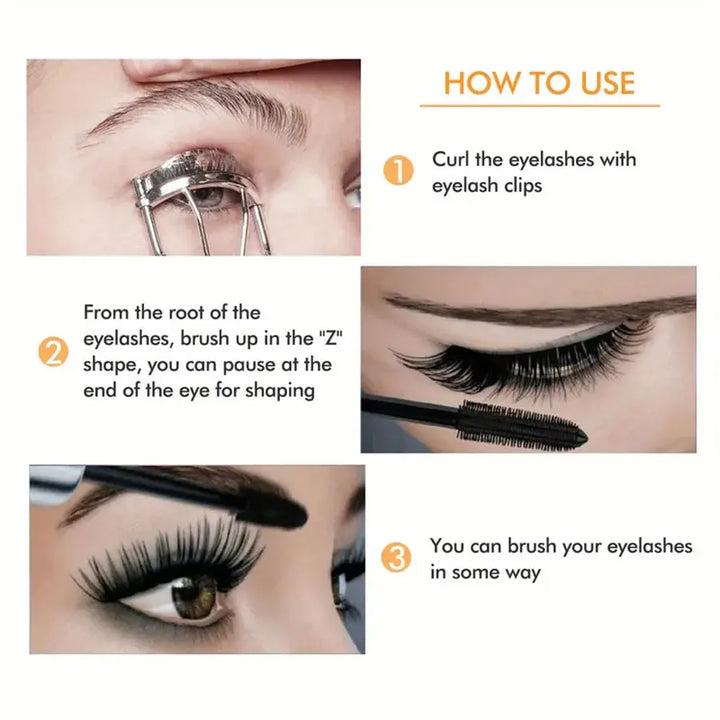 HOW TO USE

1 Curl the eyelashes with eyelash clips

2 From the root of the eyelashes, brush up in the "Z" shape, you can pause at the end of the eye for shaping

3 You can brush your eyelashes in some way