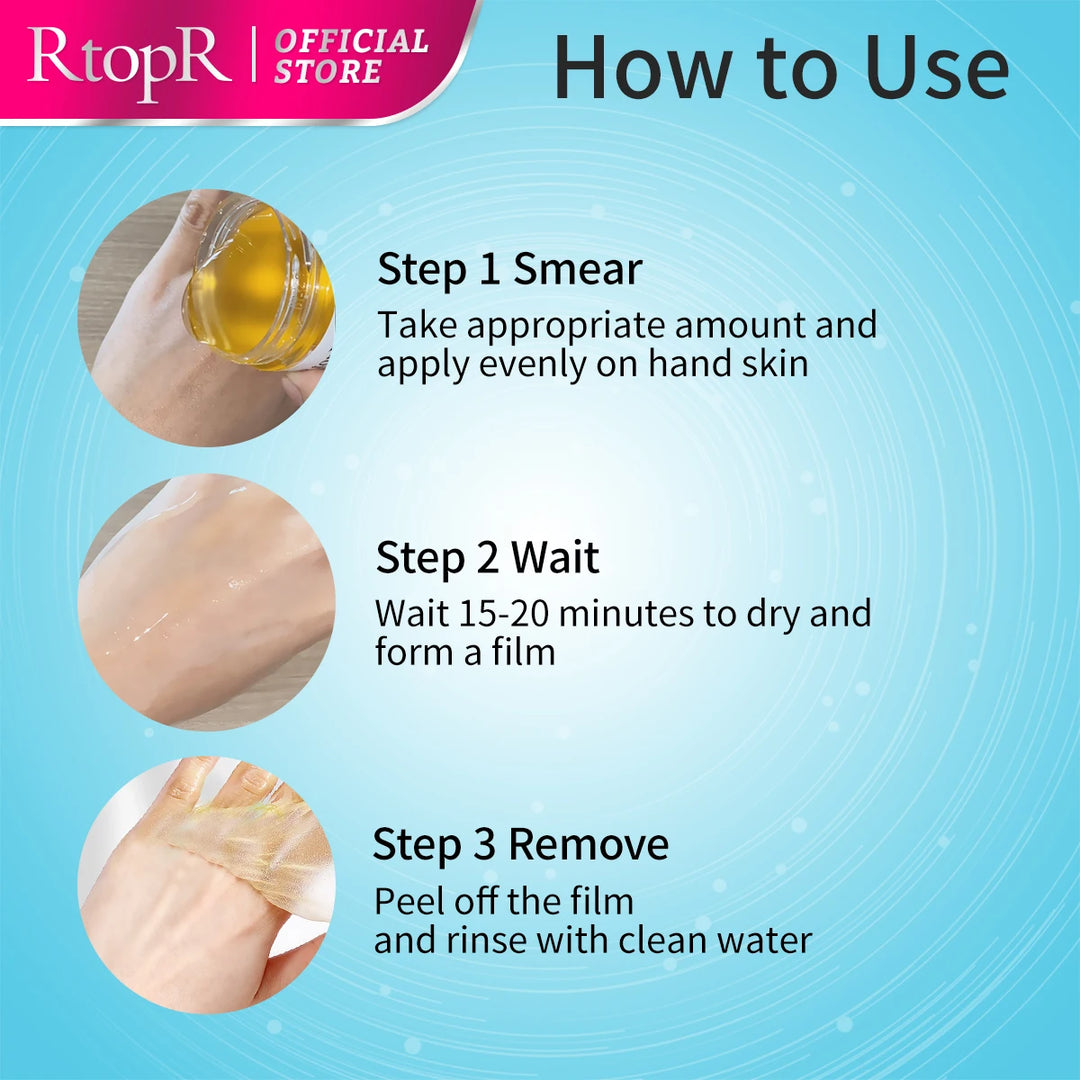 RtopR | OFFICIAL STORE

How to Use

Step 1 Smear
Take appropriate amount and apply evenly on hand skin

Step 2 Wait
Wait 15-20 minutes to dry and form a film

Step 3 Remove
Peel off the film
and rinse with clean water