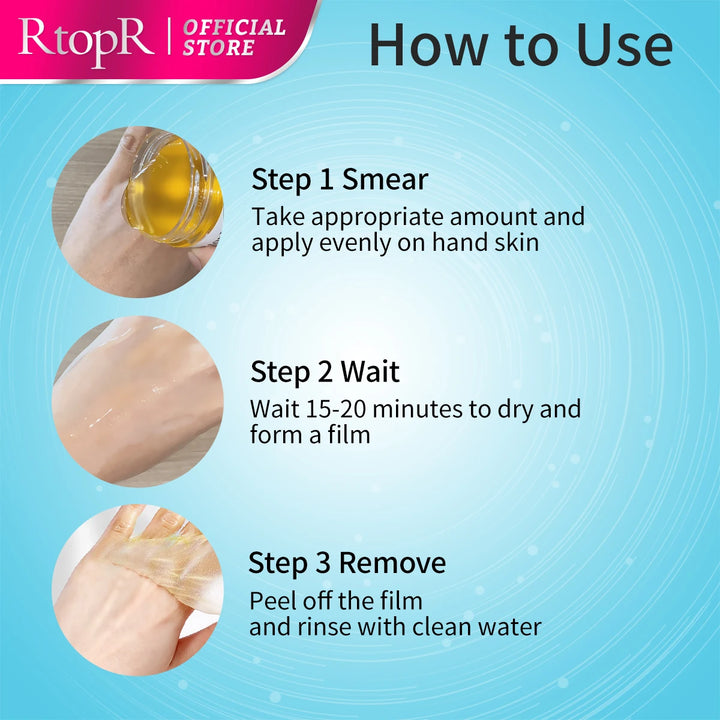 RtopR | OFFICIAL STORE

How to Use

Step 1 Smear
Take appropriate amount and apply evenly on hand skin

Step 2 Wait
Wait 15-20 minutes to dry and form a film

Step 3 Remove
Peel off the film
and rinse with clean water